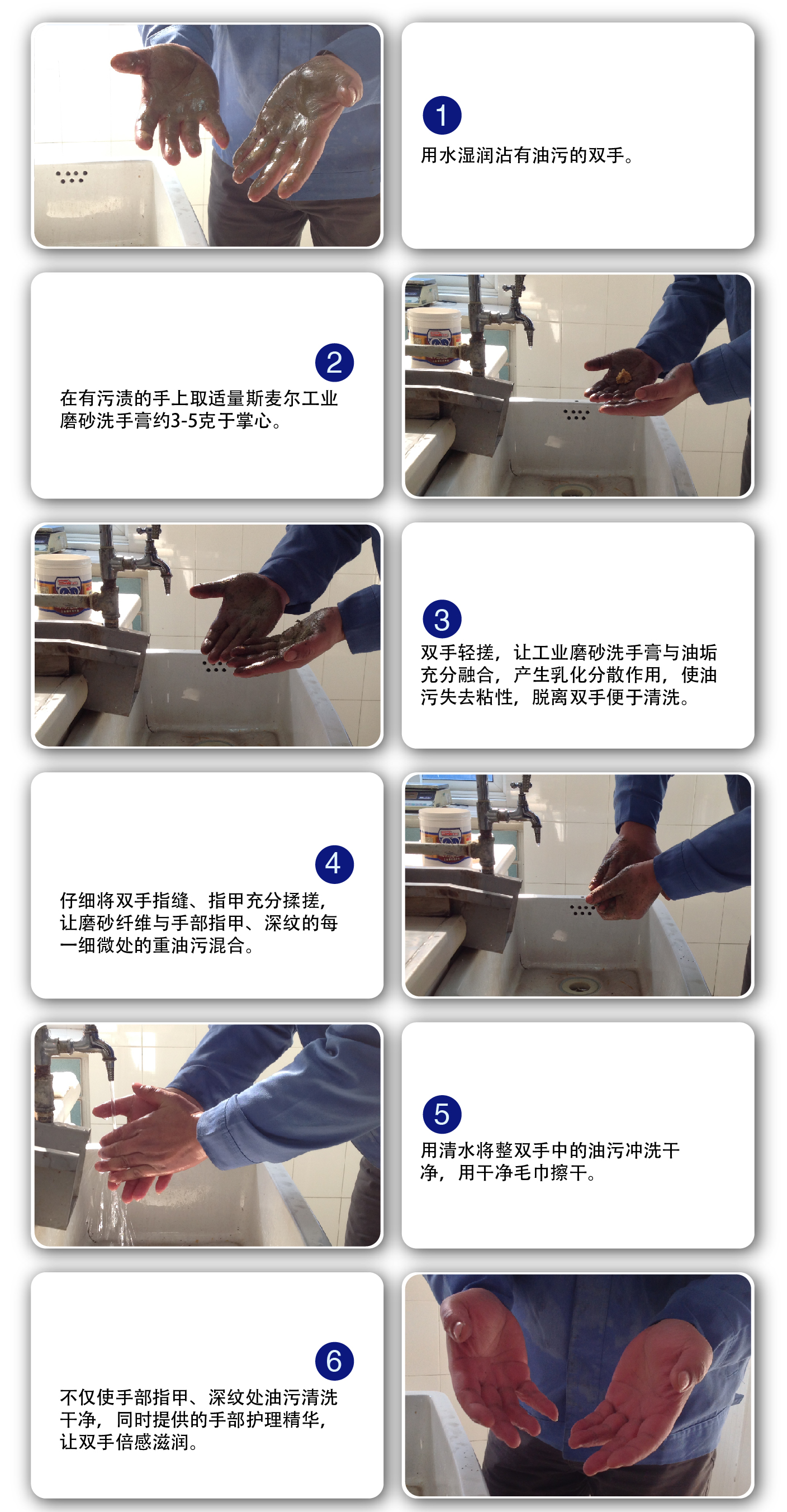 1
用水湿润沾有油污的双手。

2
在有污渍的手上取适量斯麦尔工业磨砂洗手膏约3-5克于掌心。

3
双手轻搓，让工业磨砂洗手膏与油垢充分融合，产生乳化分散作用，使油污失去粘性，脱离双手便于清洗。

4
仔细将双手指缝、指甲充分揉搓，让磨砂纤维与手部指甲、深纹的每一细微处的重油污混合。

5
用清水将整双手中的油污冲洗干净，用干净毛巾擦干。

6
不仅使手部指甲、深纹处油污清洗干净，同时提供的手部护理精华，让双手倍感滋润。